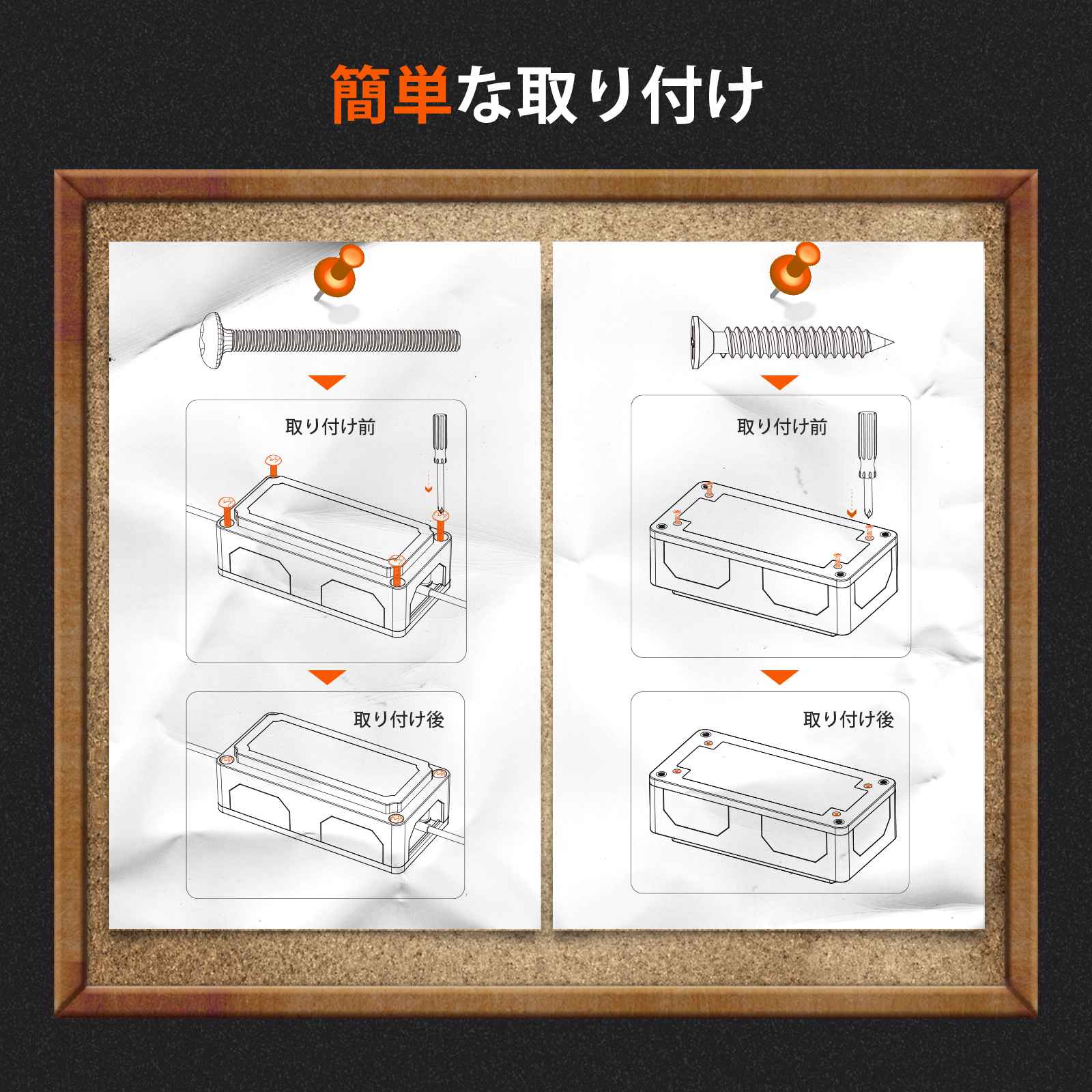 簡単な取り付け

取り付け前

取り付け後

取り付け前

取り付け後