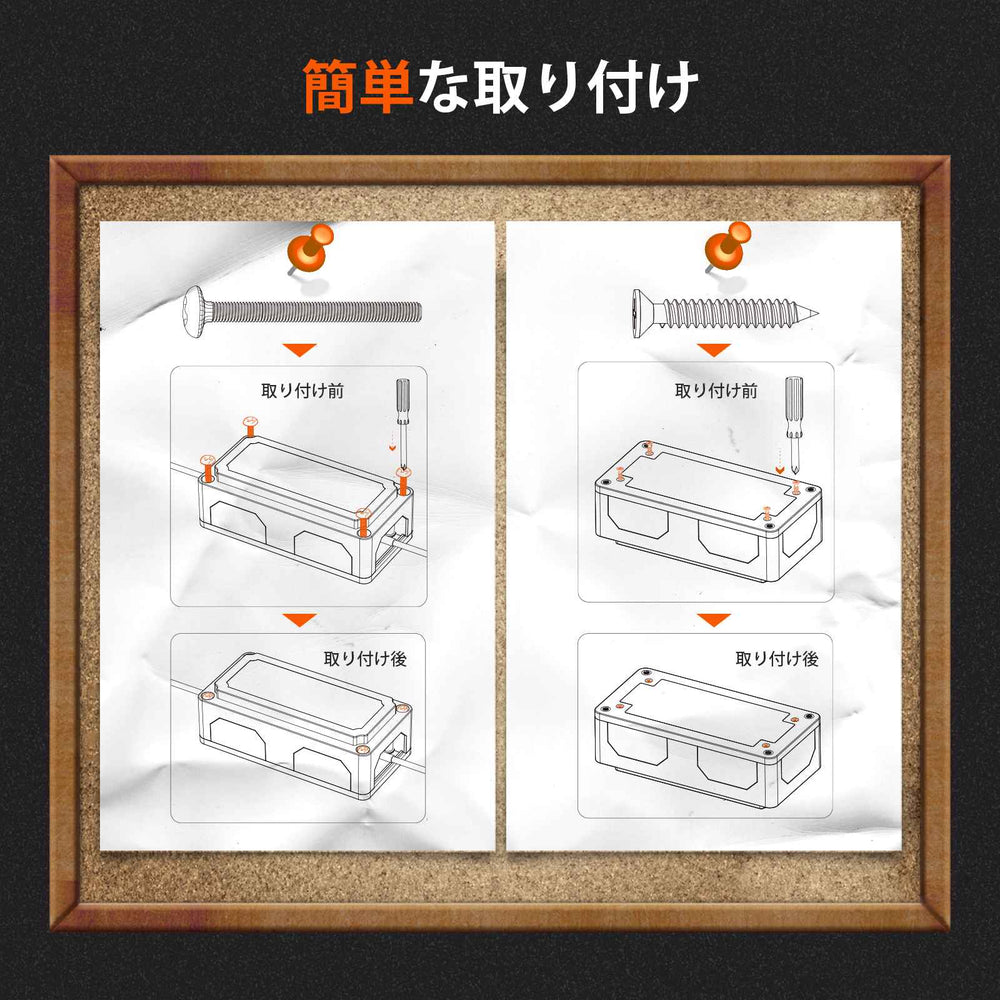 簡単な取り付け

取り付け前

取り付け後

取り付け前

取り付け後